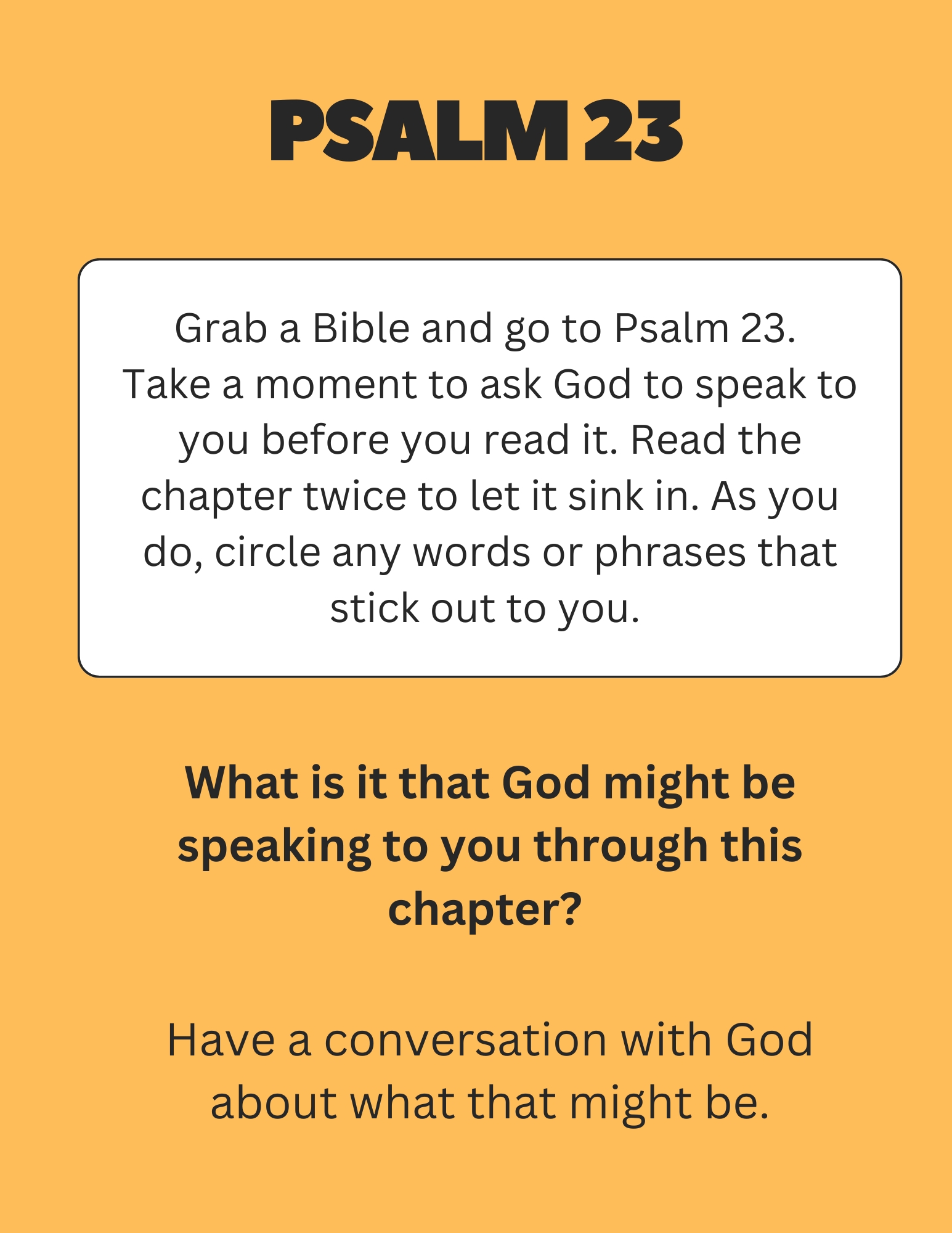 PSALM 23

Grab a Bible and go to Psalm 23. Take a moment to ask God to speak to you before you read it. Read the chapter twice to let it sink in. As you do, circle any words or phrases that stick out to you.

What is it that God might be speaking to you through this chapter?

Have a conversation with God about what that might be.