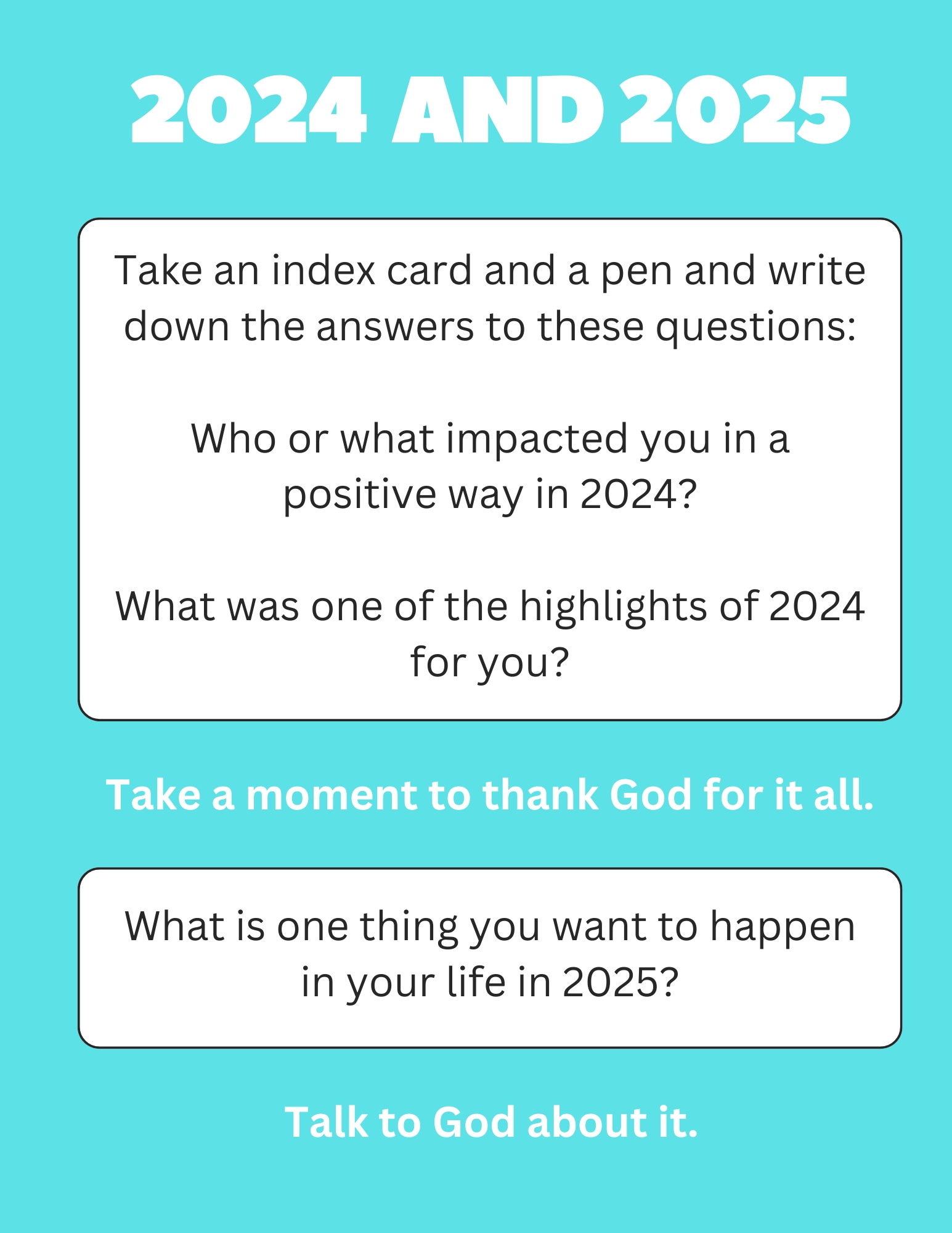 2024 AND 2025

Take an index card and a pen and write down the answers to these questions:

Who or what impacted you in a positive way in 2024?

What was one of the highlights of 2024 for you?

Take a moment to thank God for it all.

What is one thing you want to happen in your life in 2025?

Talk to God about it.